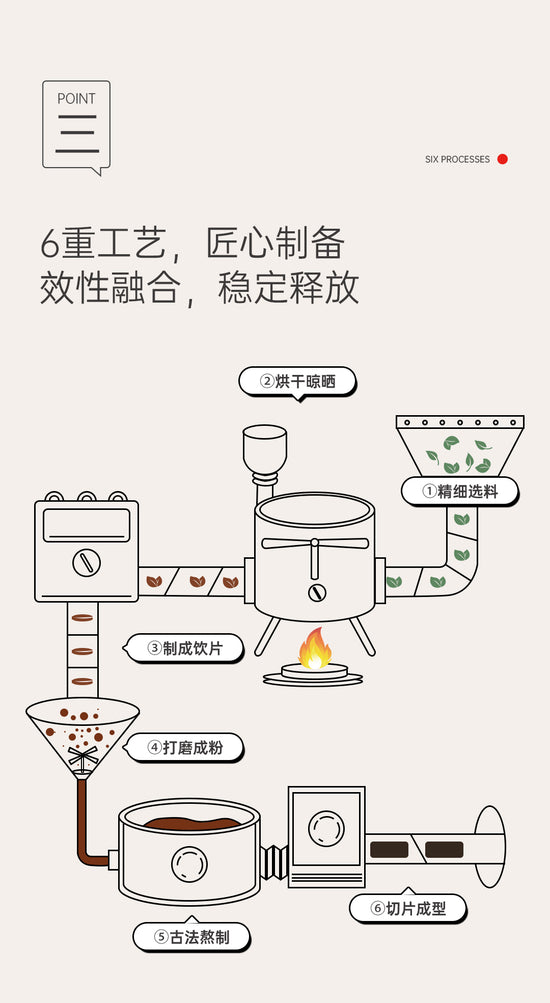 POINT
三

SIX PROCESSES

6重工艺，匠心制备
效性融合，稳定释放

②烘干晾晒

①精细选料

③制成饮片

④打磨成粉

⑤古法熬制

⑥切片成型