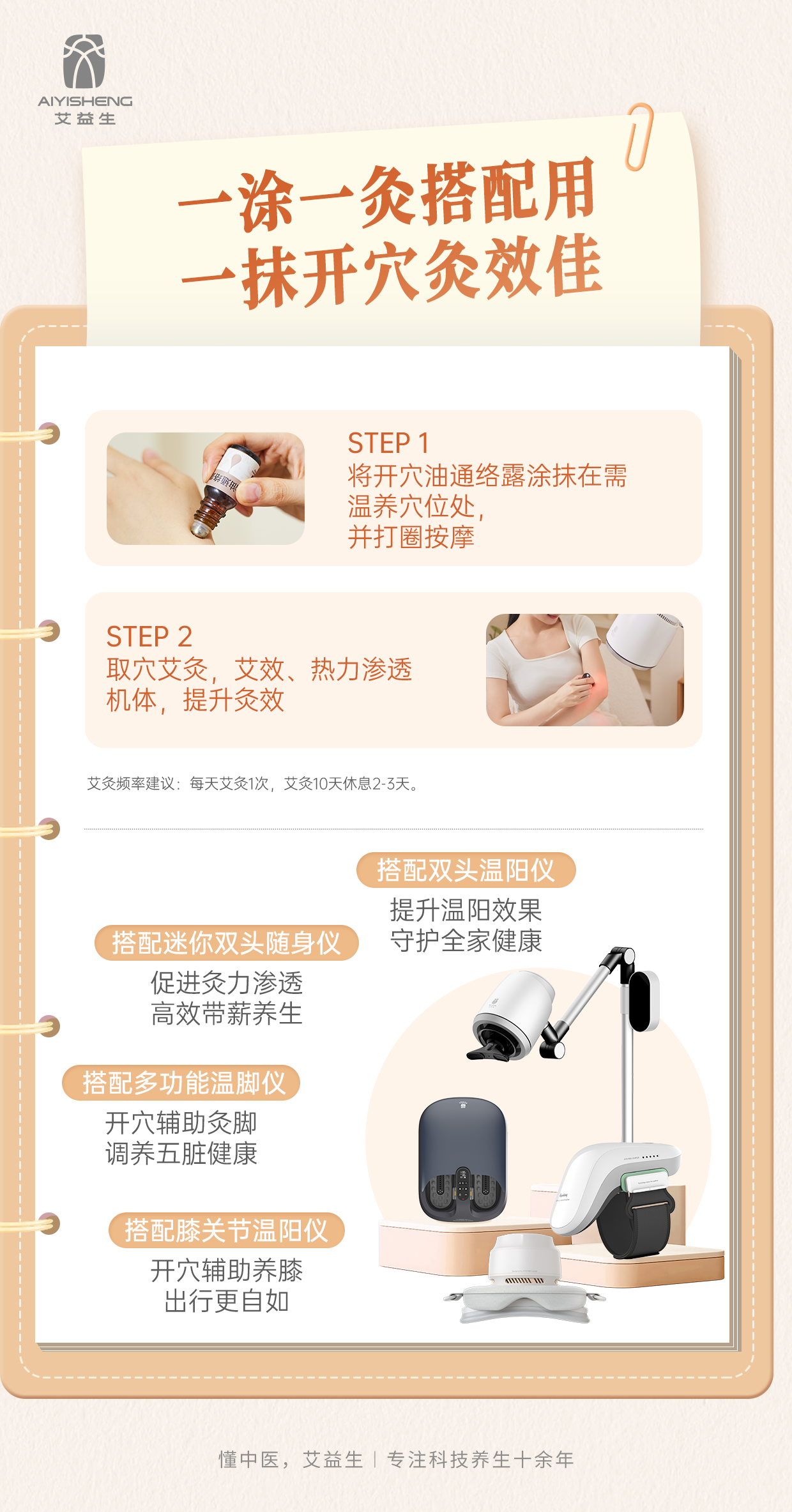 AIYISHENG
艾益生

一涂一灸搭配用
一抹开穴灸效佳

STEP 1
将开穴油通络露涂抹在需温养穴位处，
并打圈按摩

STEP 2
取穴艾灸，艾效、热力渗透机体，提升灸效

艾灸频率建议：每天艾灸1次，艾灸10天休息2-3天。

搭配双头温阳仪
提升温阳效果
守护全家健康

搭配迷你双头随身仪
促进灸力渗透
高效带薪养生

搭配多功能温脚仪
开穴辅助灸脚
调养五脏健康

搭配膝关节温阳仪
开穴辅助养膝
出行更自如

懂中医，艾益生 | 专注科技养生十余年